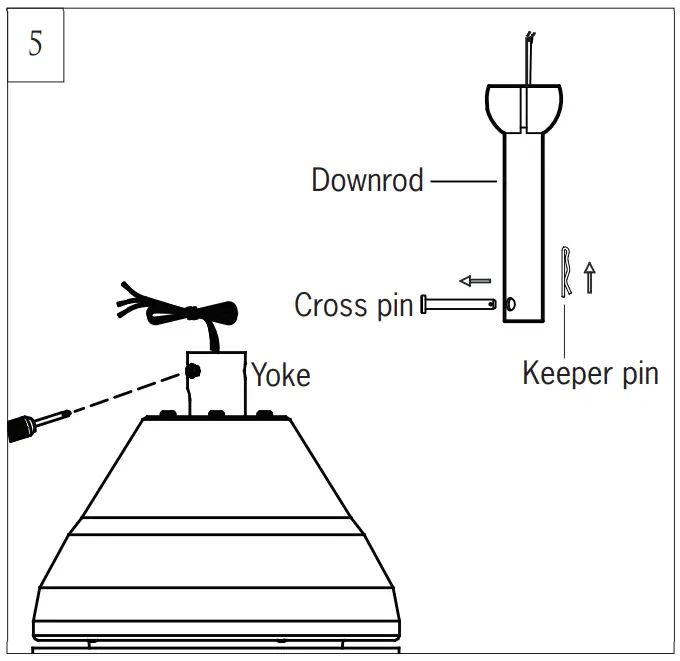 5

Downrod

Cross pin

Keeper pin

Yoke