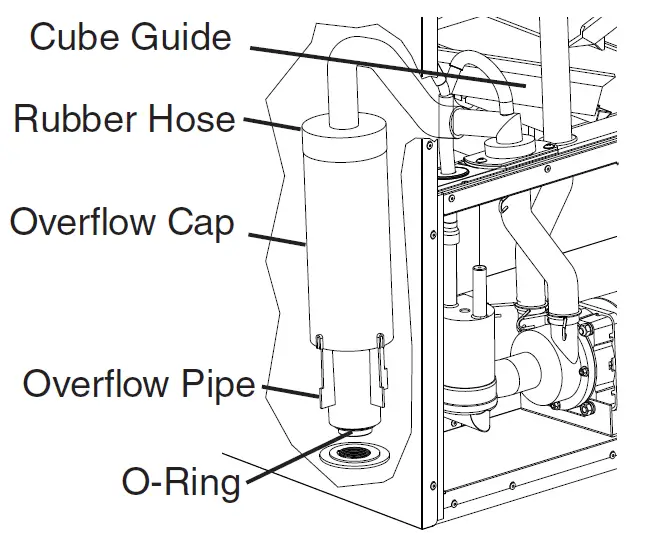 Cube Guide
Rubber Hose
Overflow Cap
Overflow Pipe
O-Ring