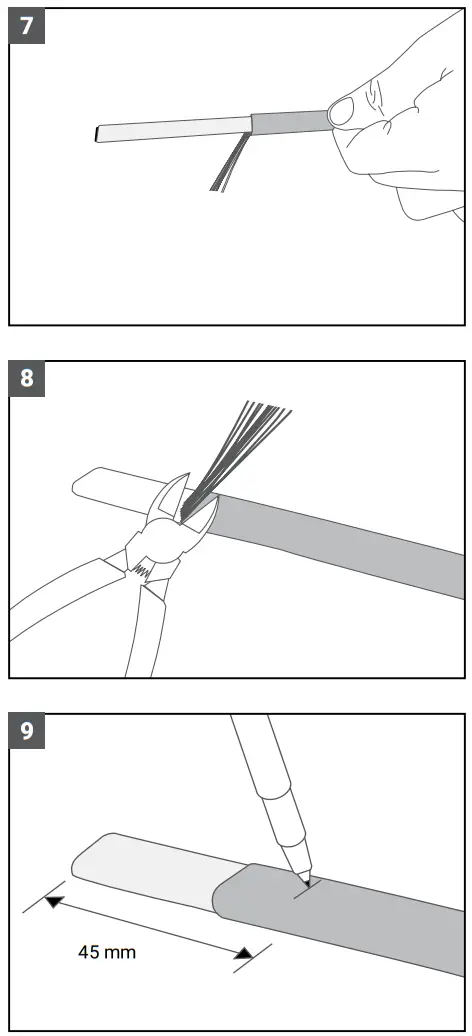 7

8

9

45 mm