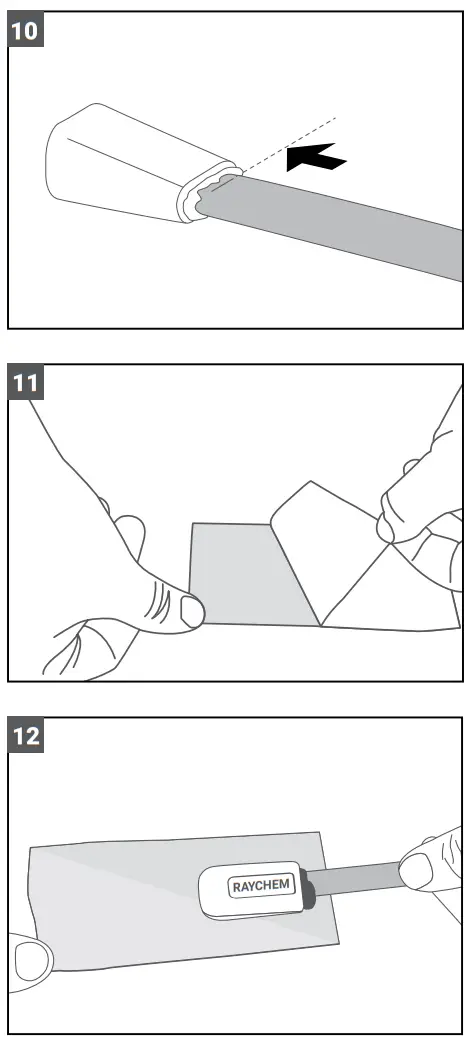 10

11

12

RAYCHEM