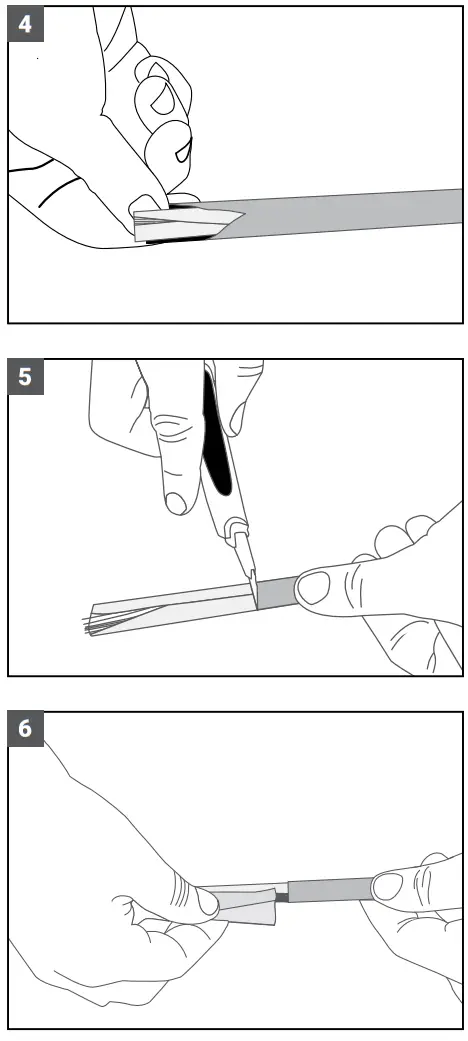 4

5

6