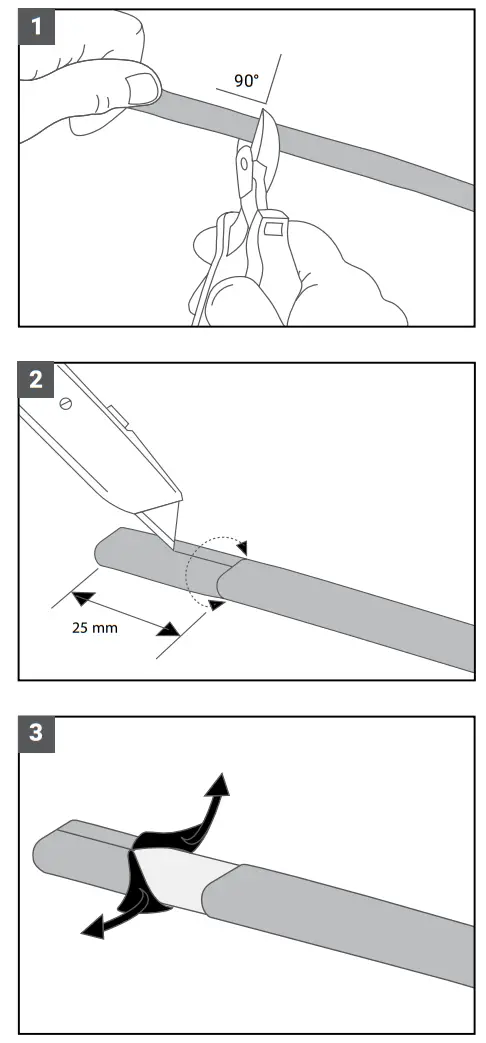 1

90°

2

25 mm

3