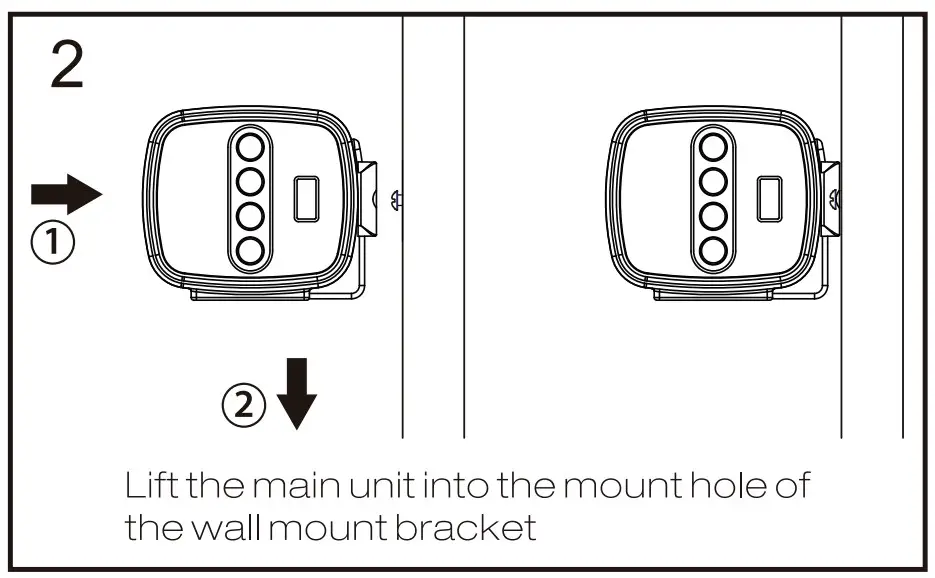 2

①

②

Lift the main unit into the mount hole of the wall mount bracket