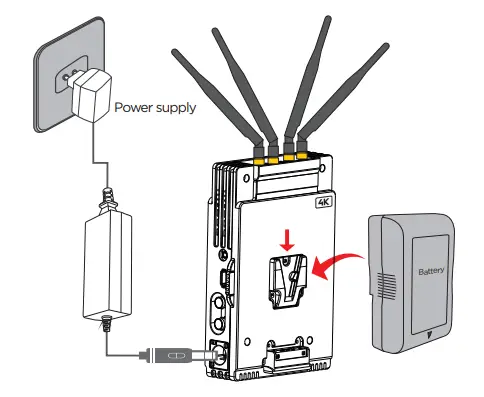 Power supply

4K

Battery