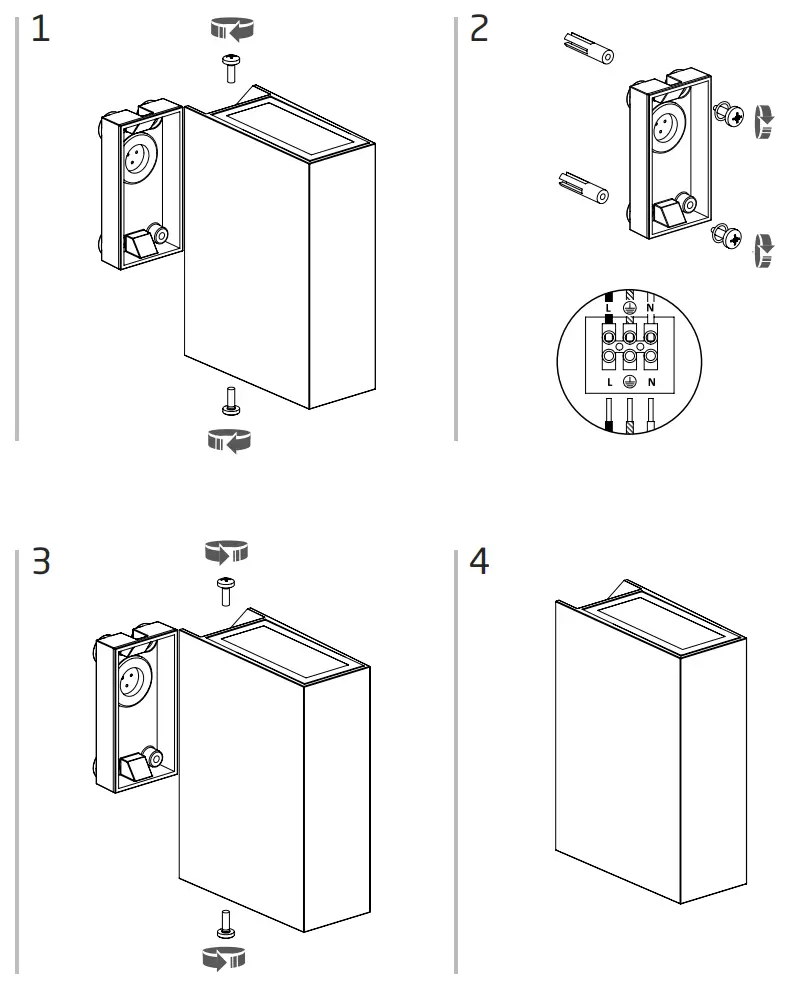 1

2

L N

L N

3

4