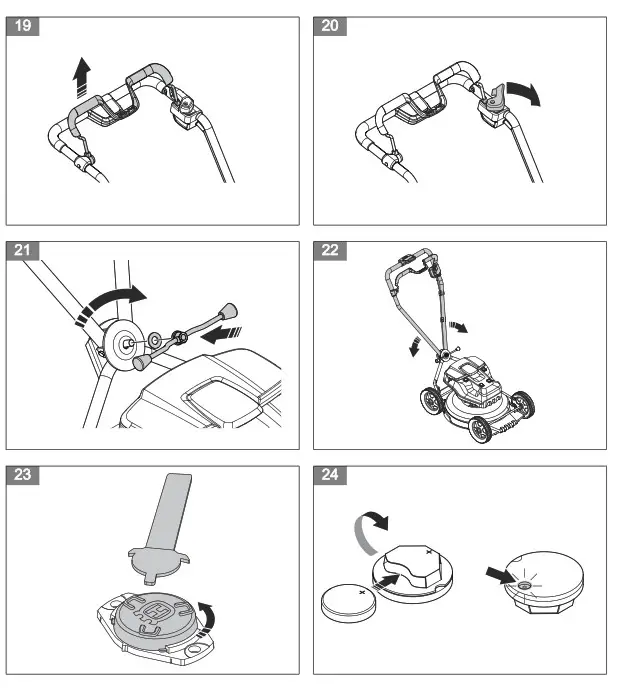 19

20

21

22

23

24