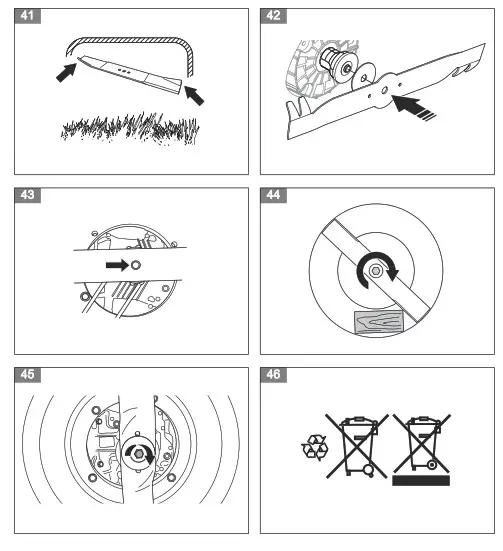 41

42

43

44

45

46