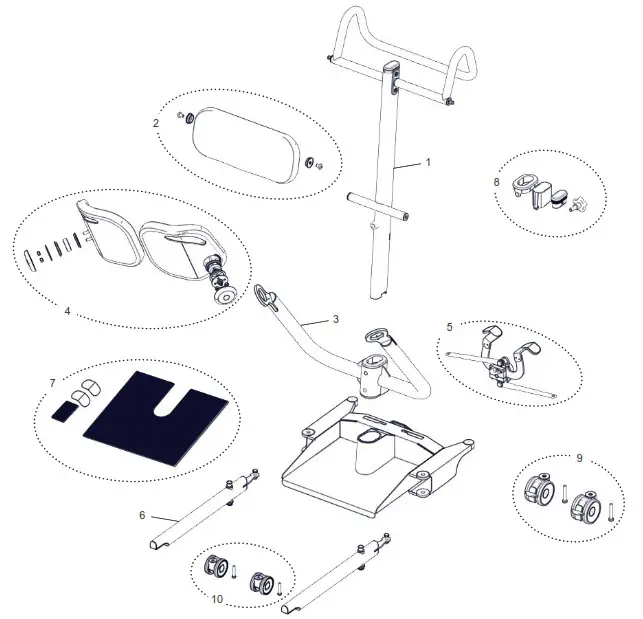 2
1
8
4
3
5
7
9
6
10