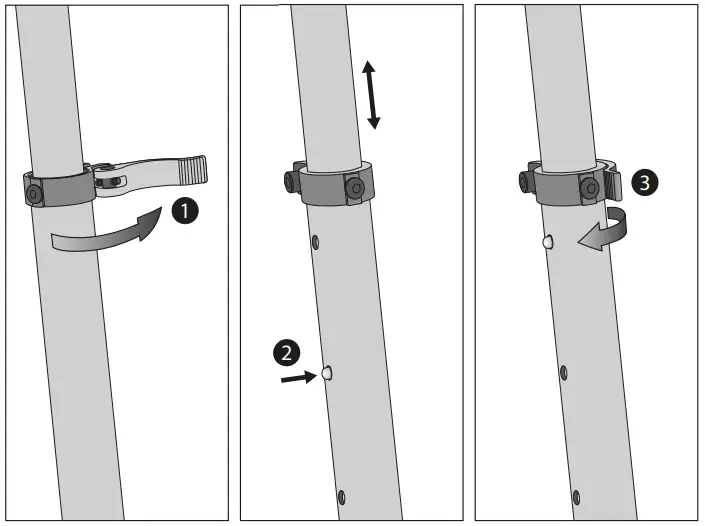 1
2
3