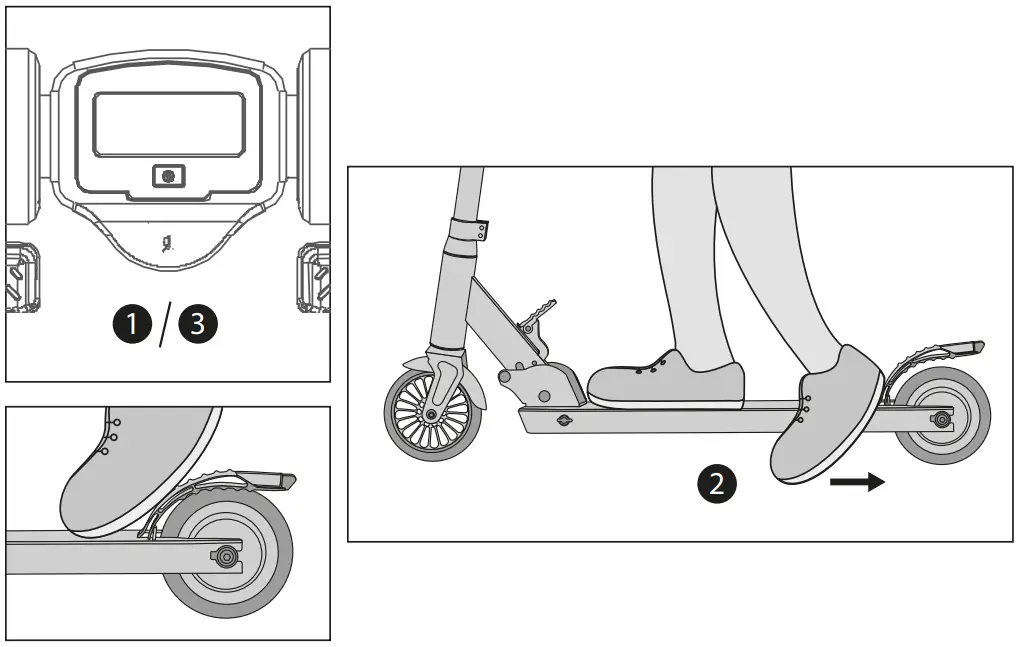 1 / 3

2