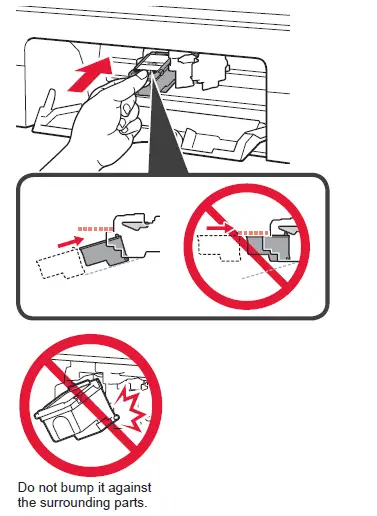 Do not bump it against the surrounding parts.