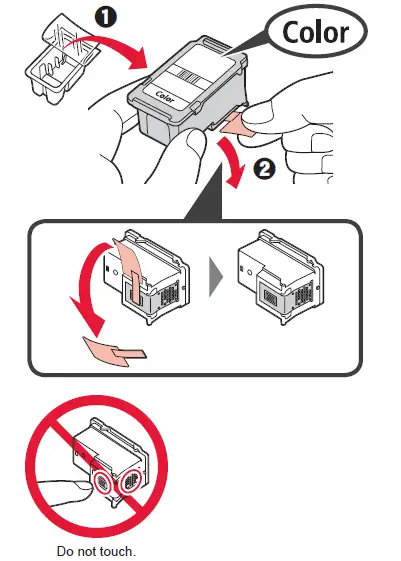 1
Color
Color
2
Do not touch.