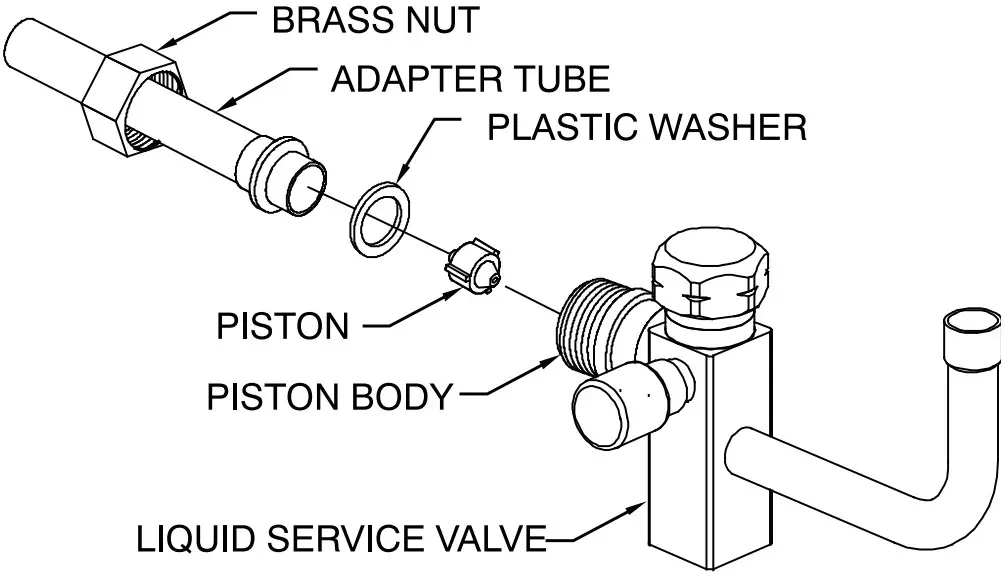 BRASS NUT
ADAPTER TUBE
PLASTIC WASHER
PISTON
PISTON BODY
LIQUID SERVICE VALVE