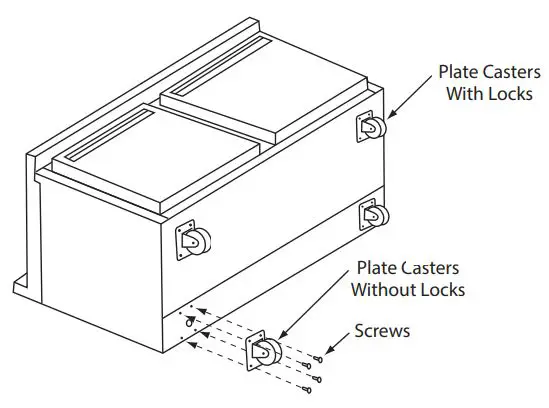 Plate Casters With Locks

Plate Casters Without Locks

Screws