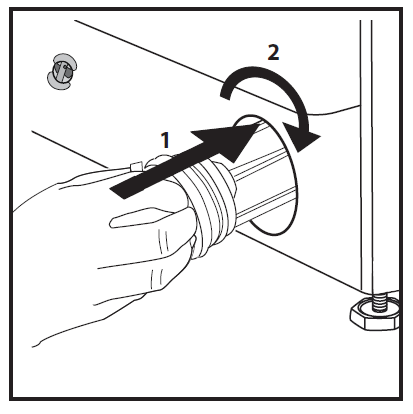 2

1