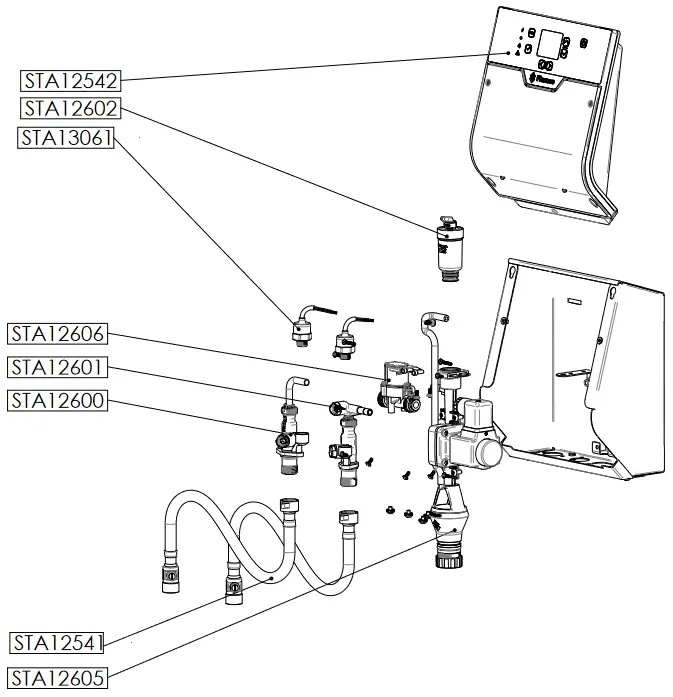 STA12542
STA12602
STA13061
STA12606
STA12601
STA12600
STA12541
STA12605