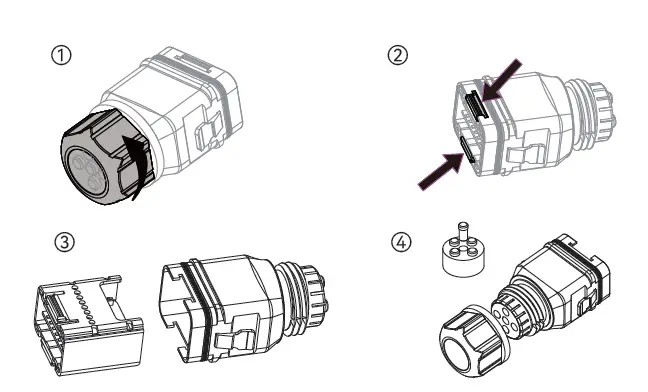 ①

②

③

④