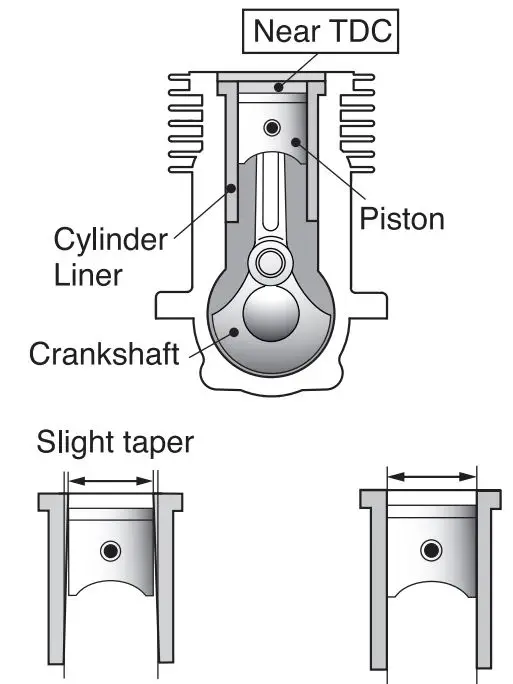 Near TDC

Piston

Cylinder Liner

Crankshaft

Slight taper