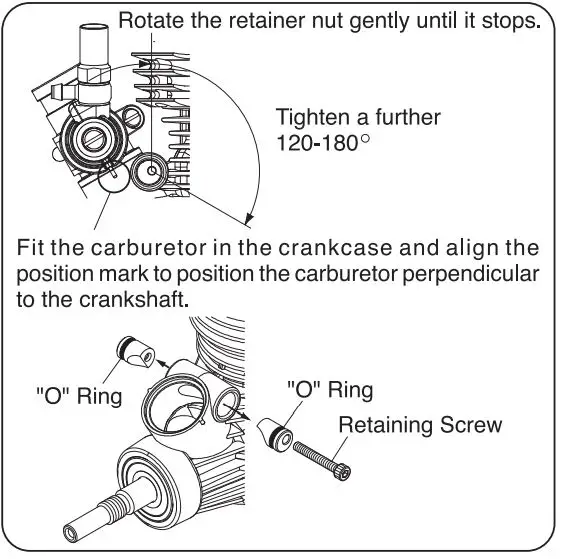 Rotate the retainer nut gently until it stops.

Tighten a further 120-180°

Fit the carburetor in the crankcase and align the position mark to position the carburetor perpendicular to the crankshaft.

"O" Ring

"O" Ring

Retaining Screw