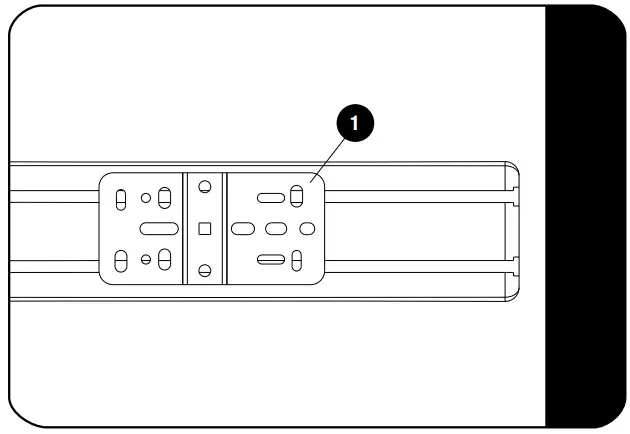 1