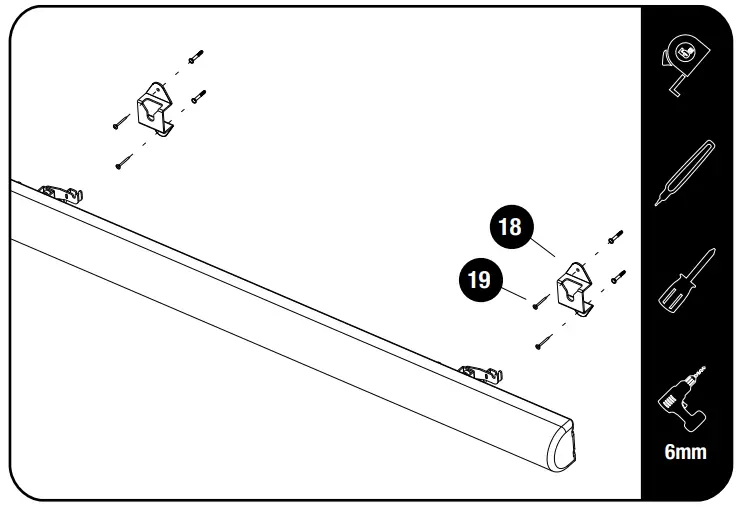 18
19
6mm