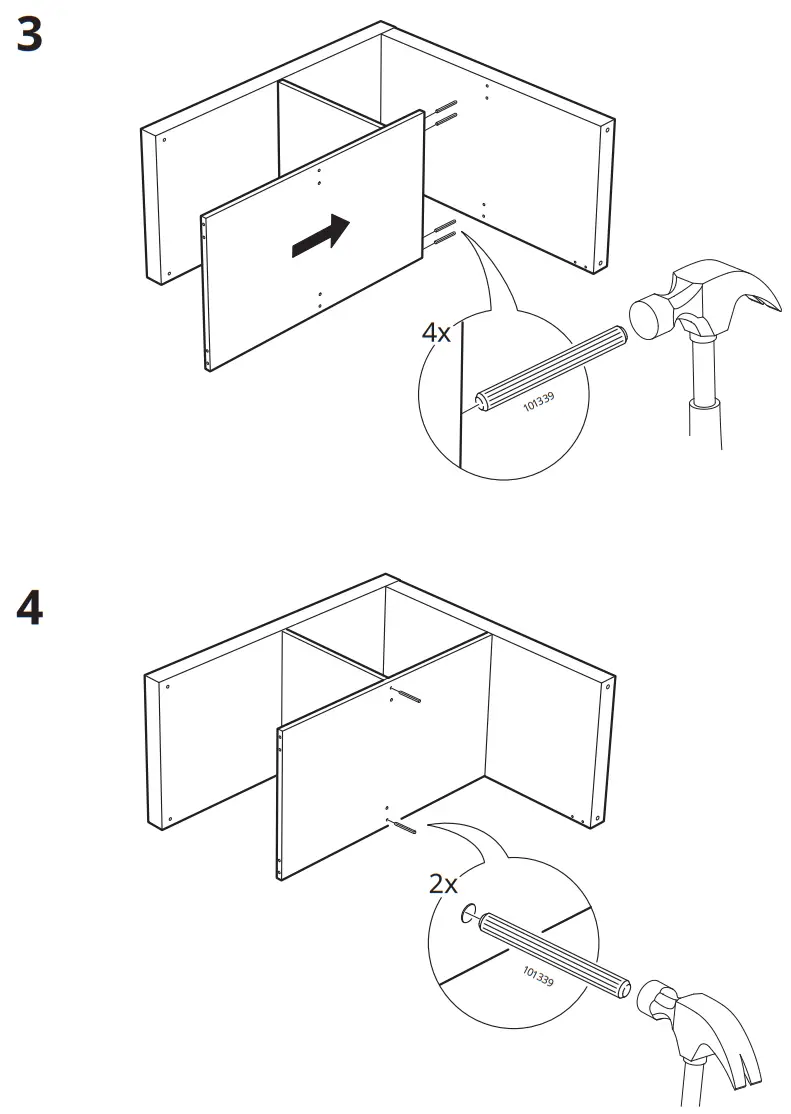 3

4x

101339

4

2x

101339