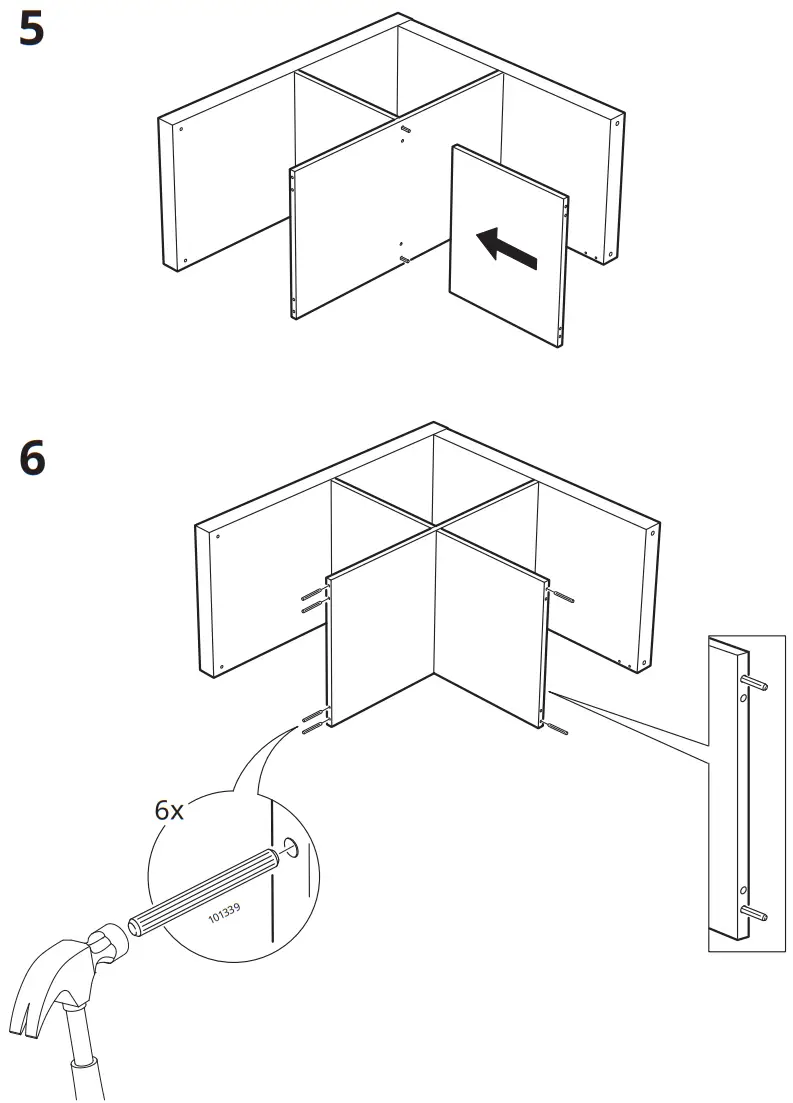 5

6

6x

101339