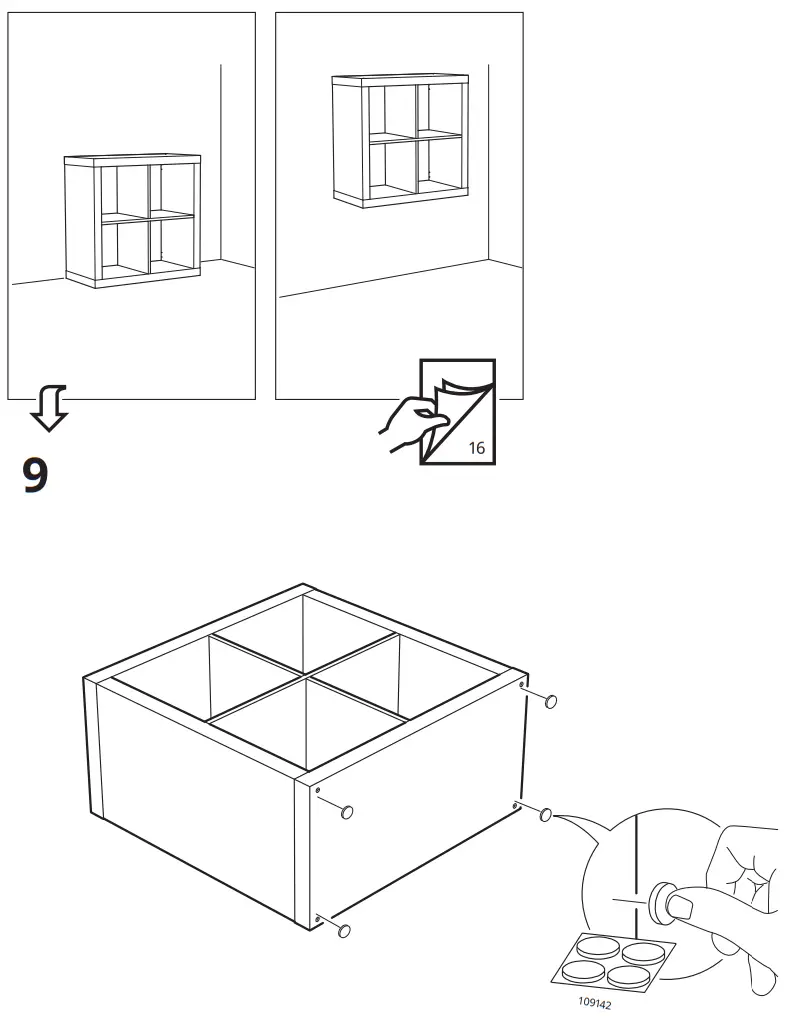 16

9

109142