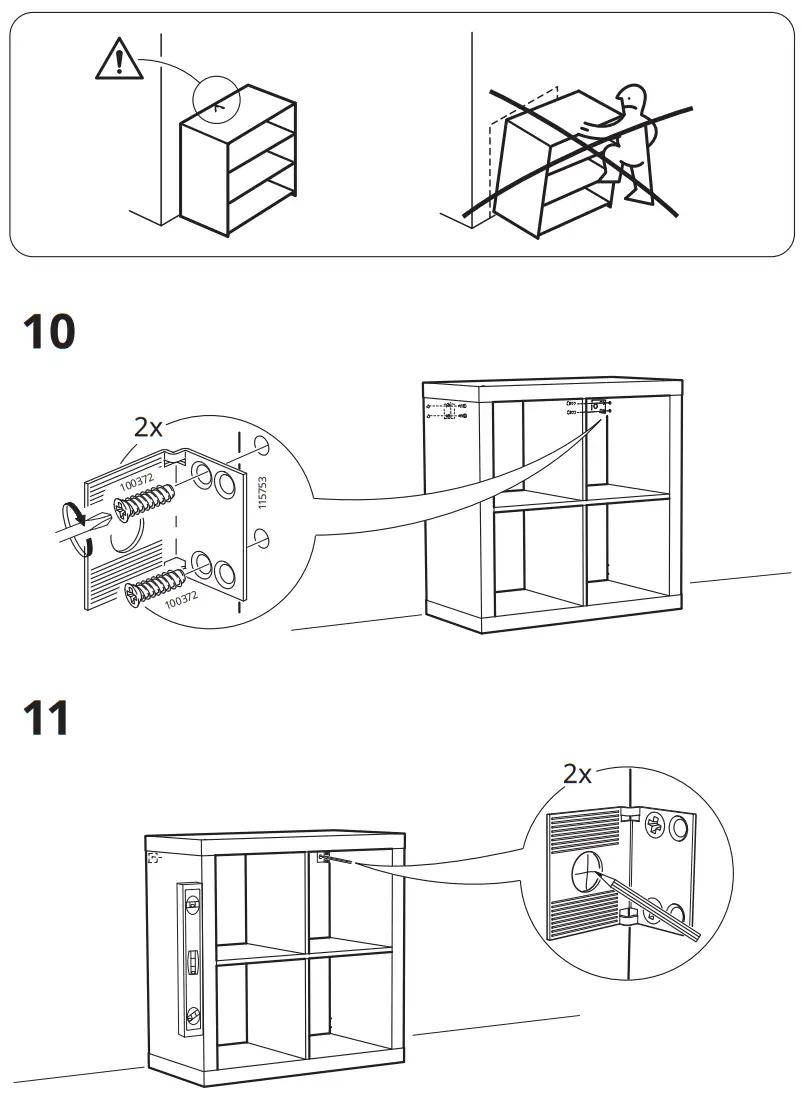 10

2x

100372

115753

100372

11

2x