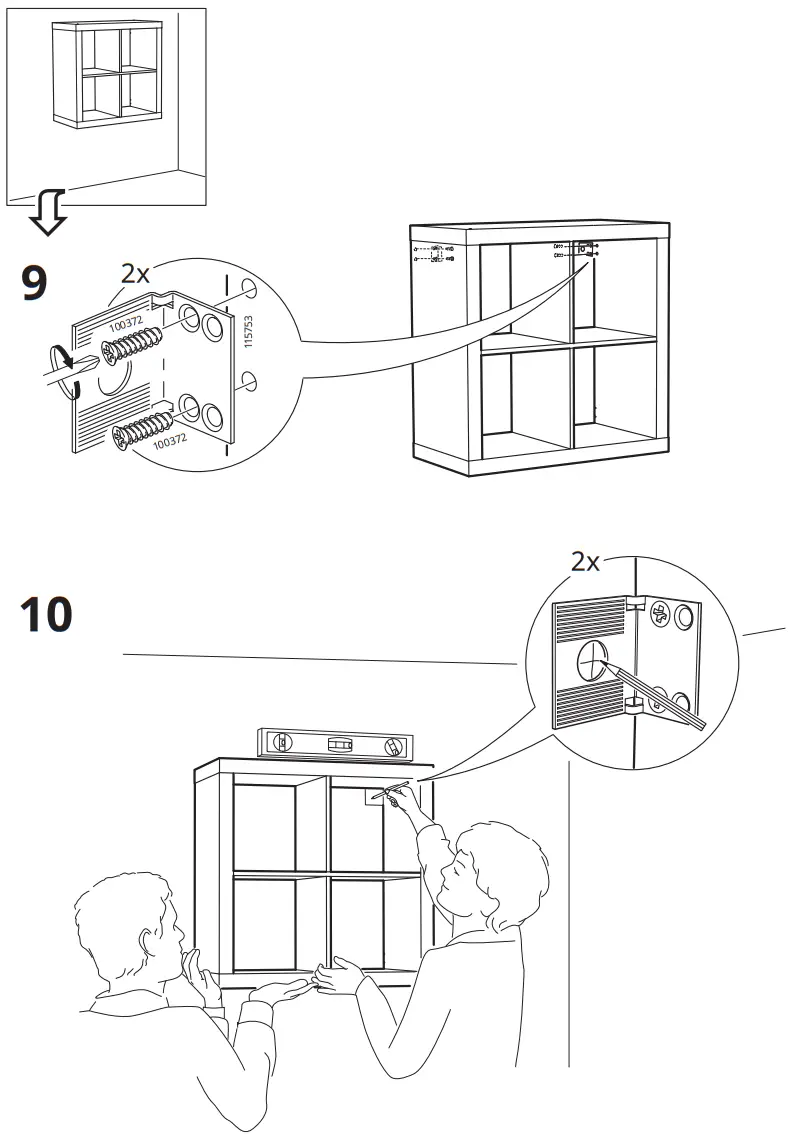 9

2x

100372

115753

100372

10

2x