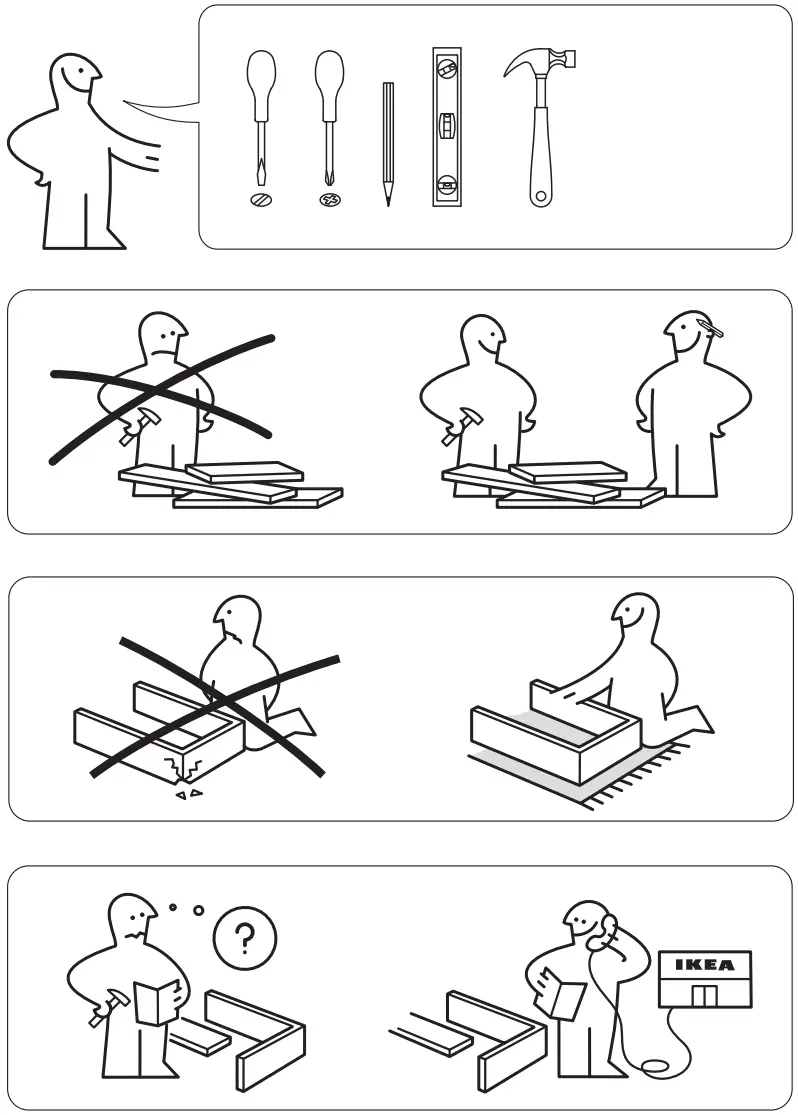 ?

IKEA