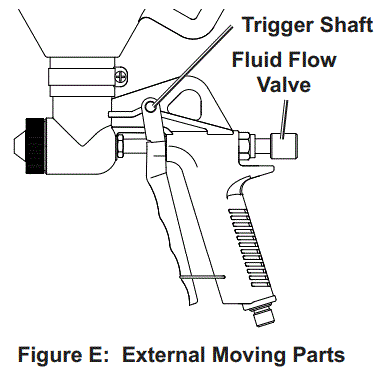 Trigger Shaft

Fluid Flow Valve

Figure E: External Moving Parts