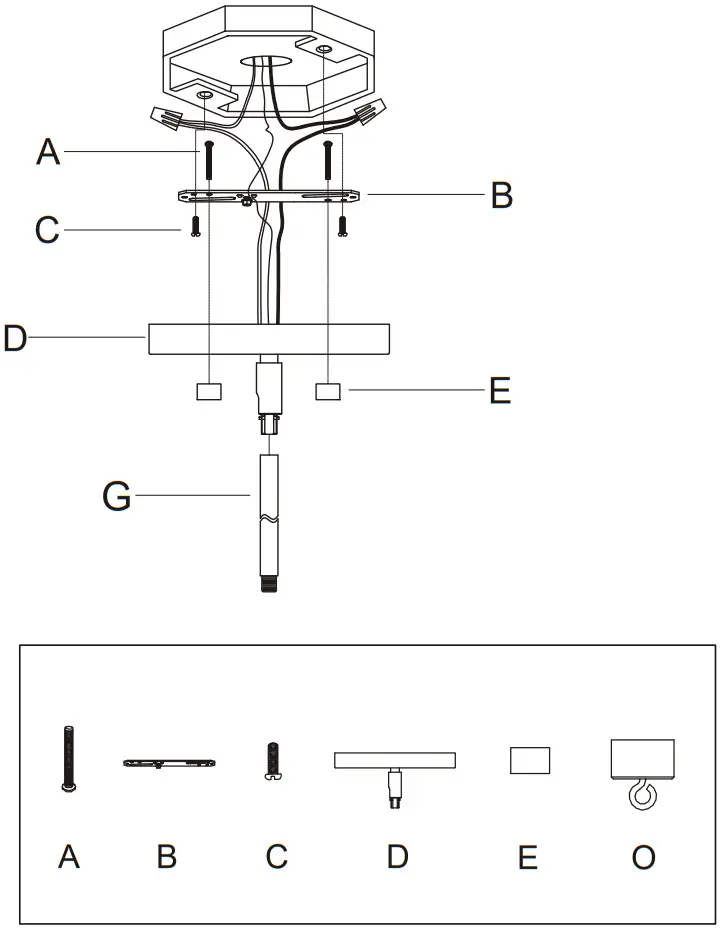 A
B
C
D
E
G

A B C D E O