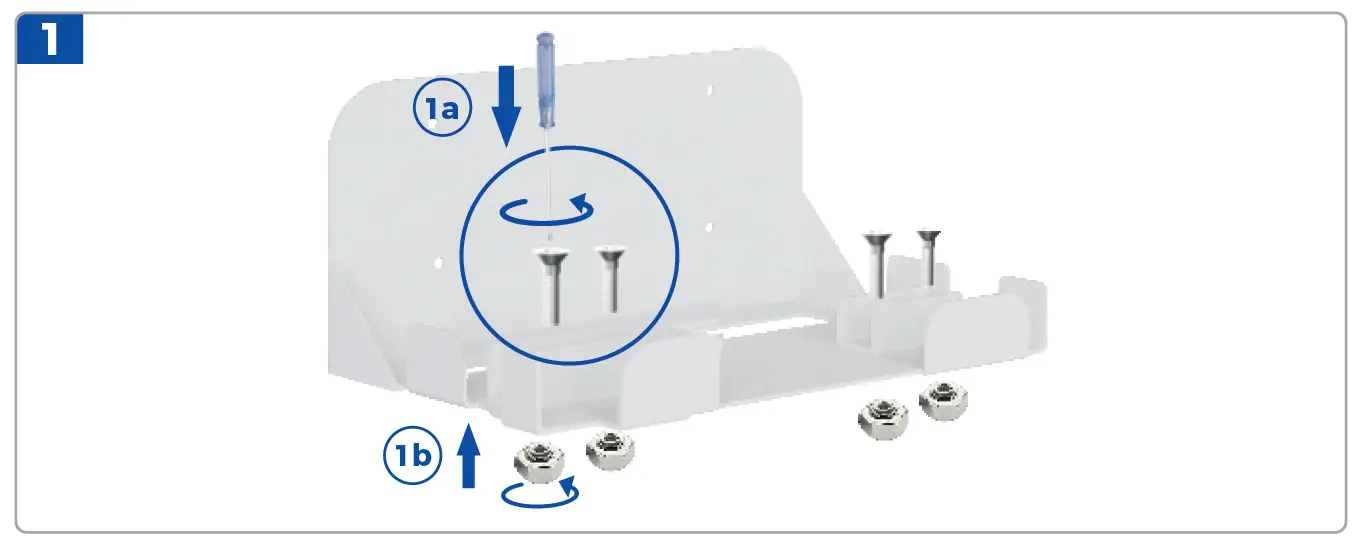 1

1a

1b