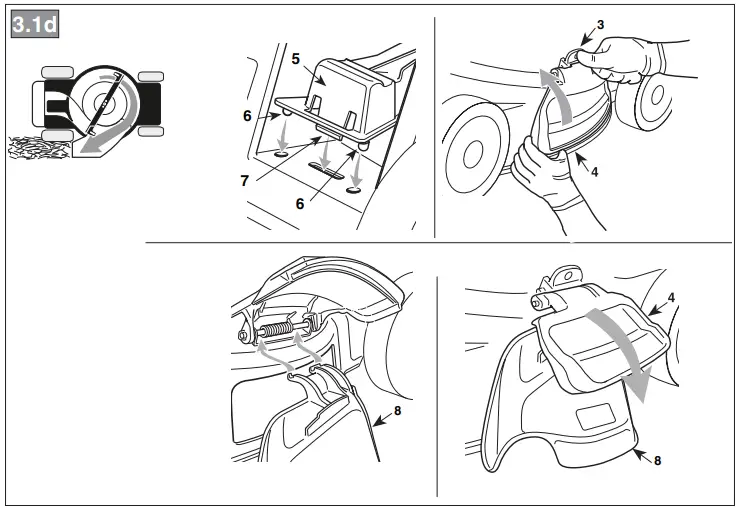 3.1d

5
6
7
6

3
4

8

4
8