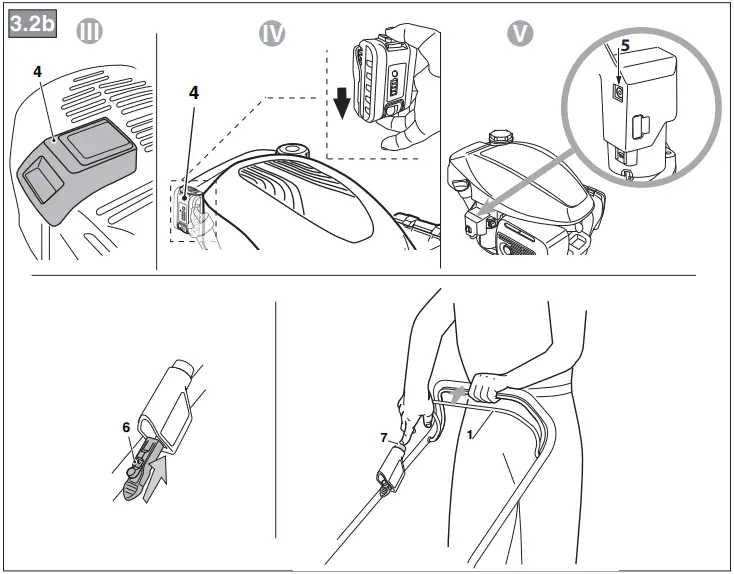 3.2b
III
4
IV
4
V
5
6
7
1