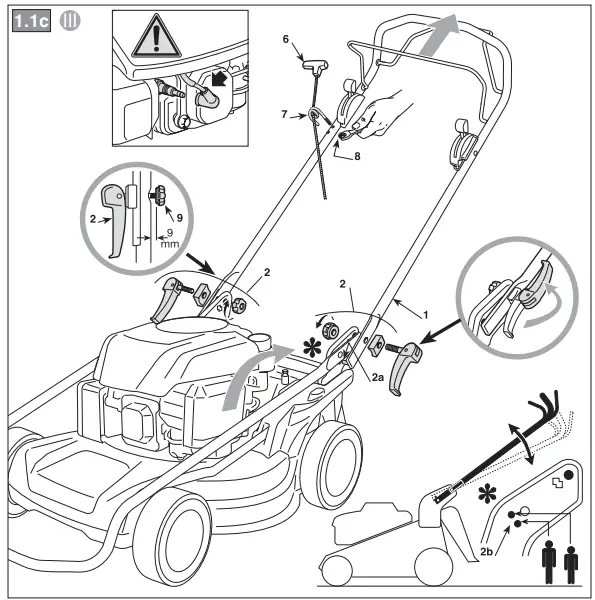 1.1c III

6

7

8

2

9

9 mm

2

2

1

2a

2b