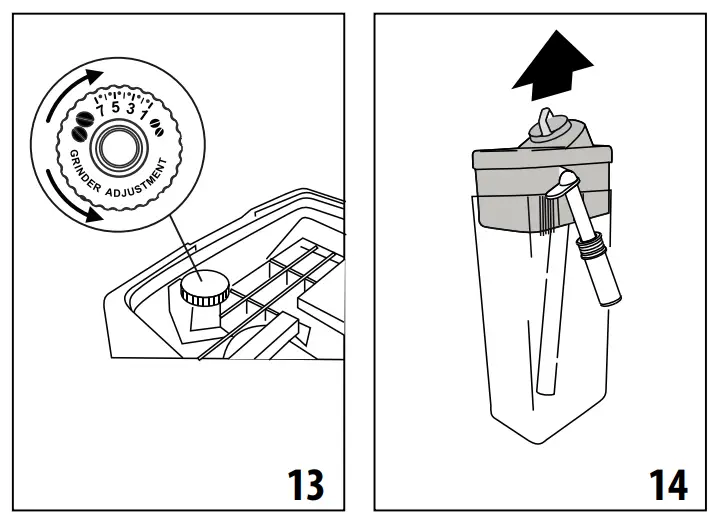 7 5 3 1

GRINDER ADJUSTMENT

13

14