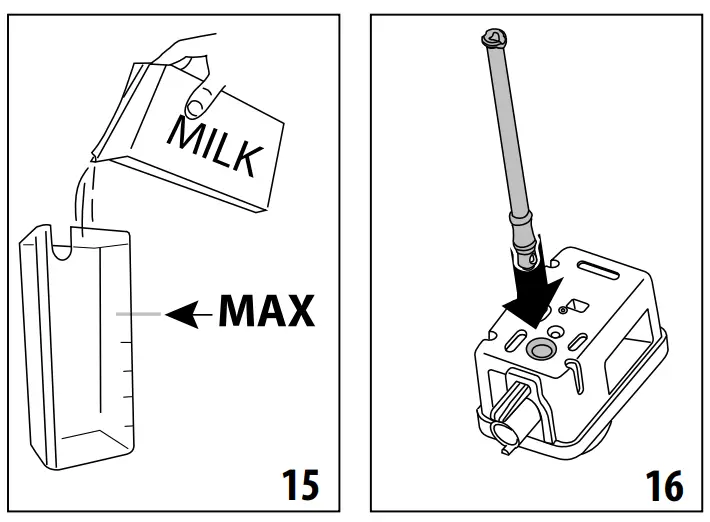 MILK

MAX

15

16