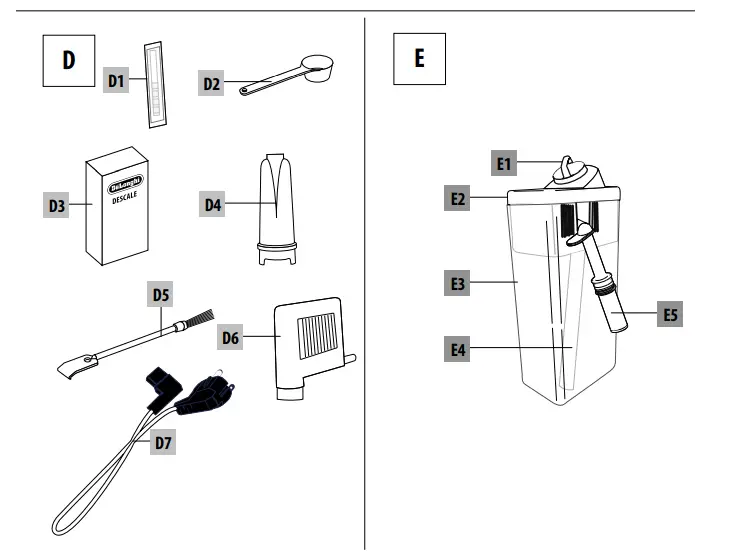 D

D1

D2

D3

DeLonghi
DESCALE

D4

D5

D6

D7

E

E1

E2

E3

E4

E5