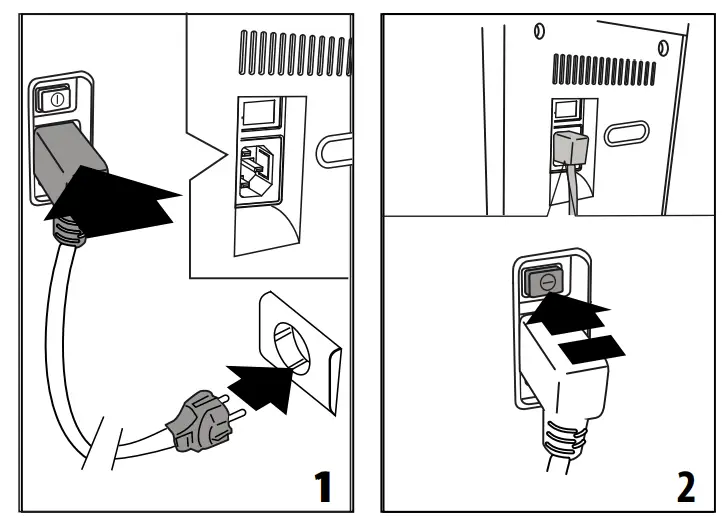 1

2