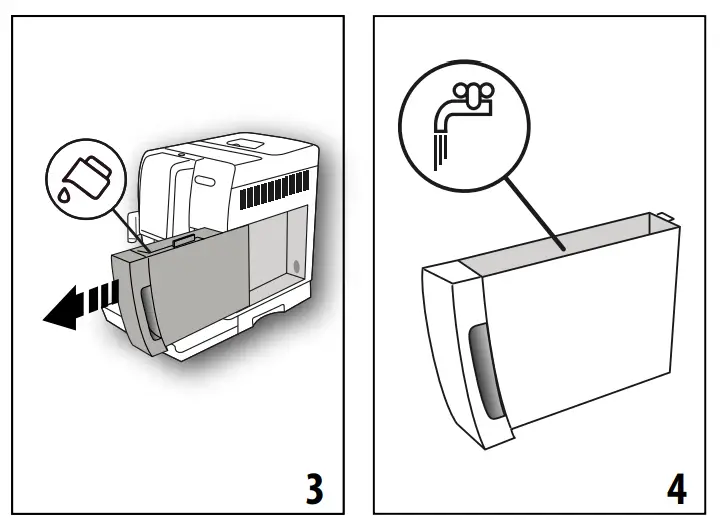 3

4