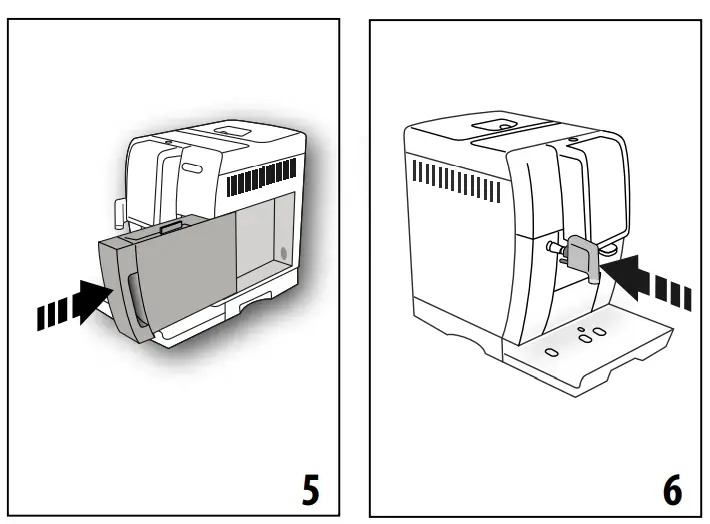 5

6