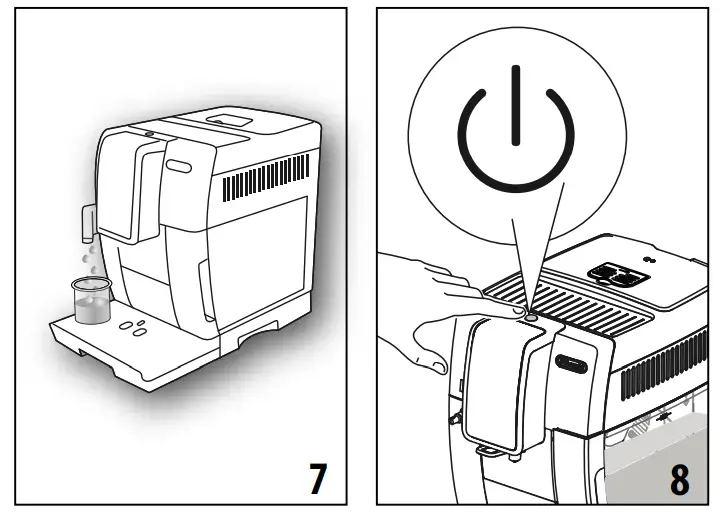 7

8