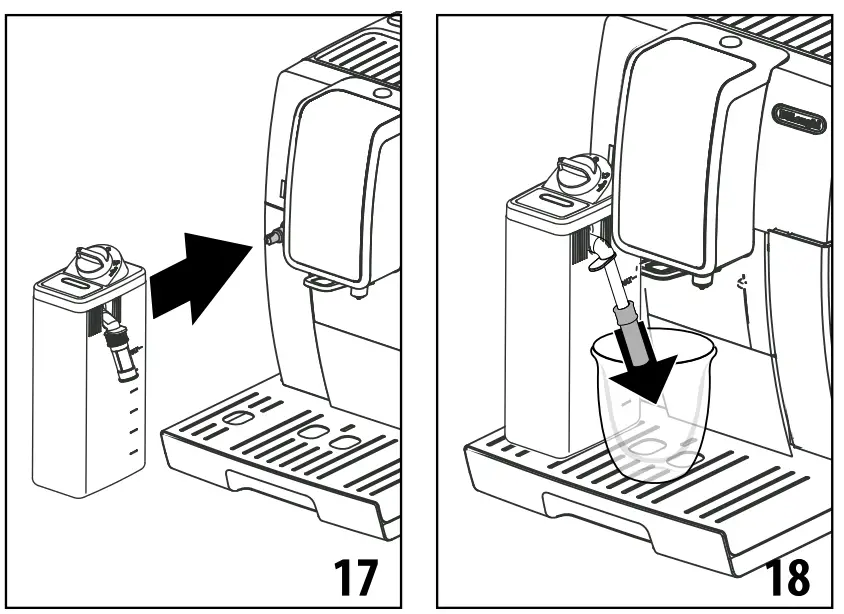 17

18