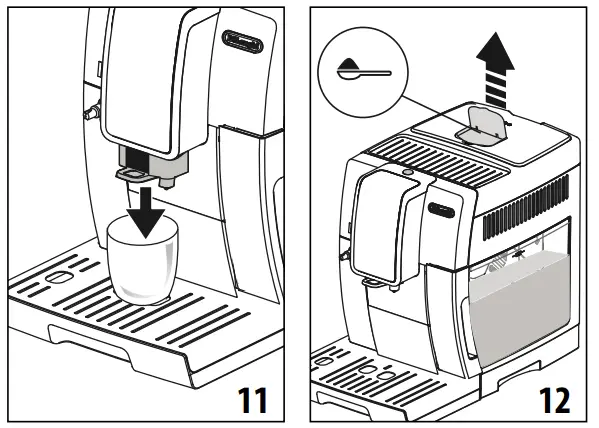 11

12