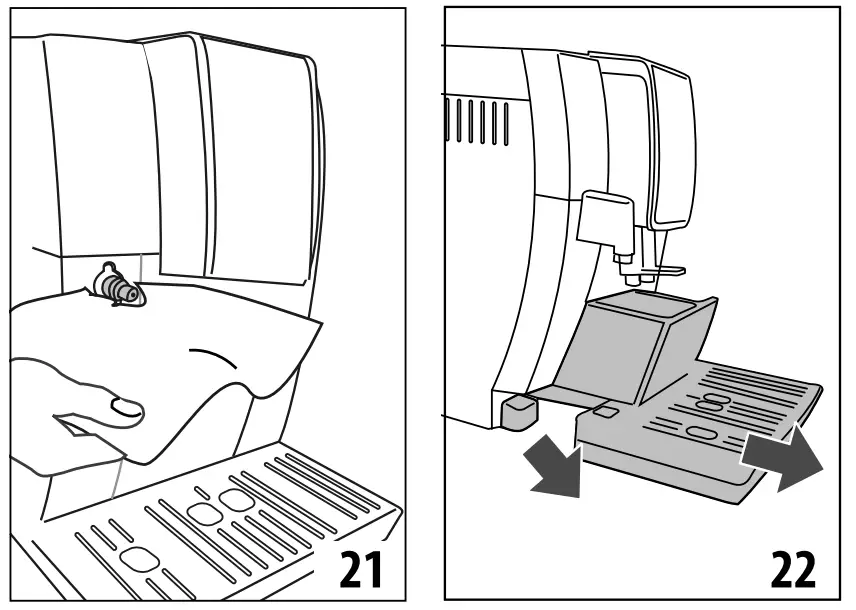 21

22