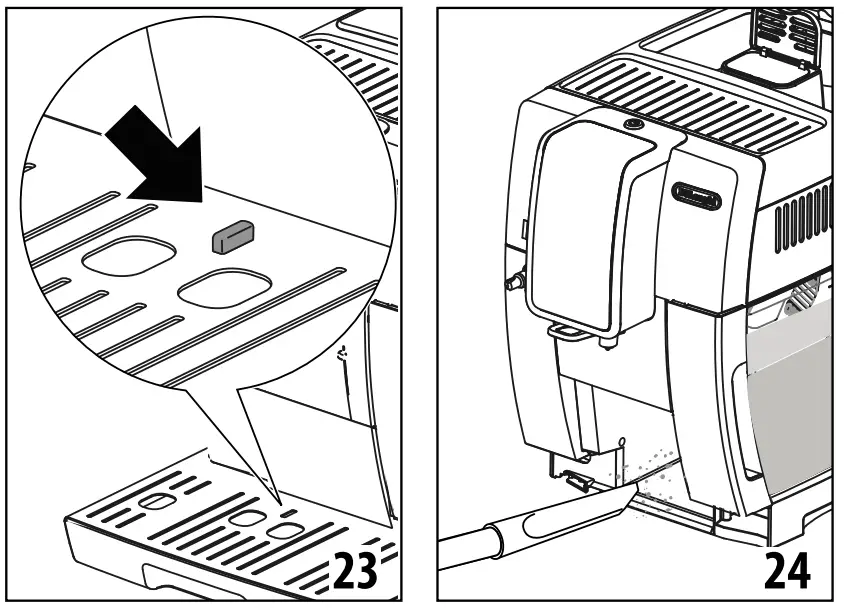 23

24