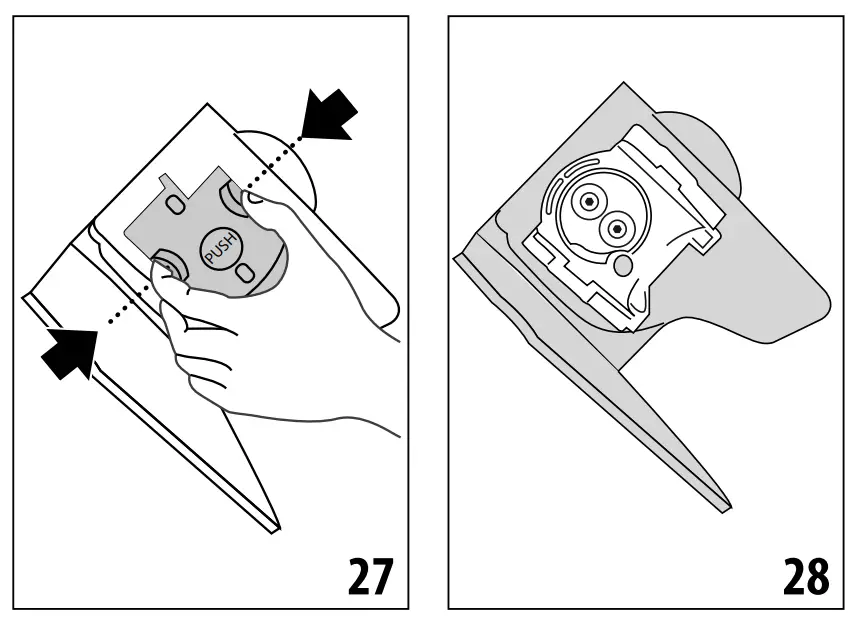 PUSH

27

28