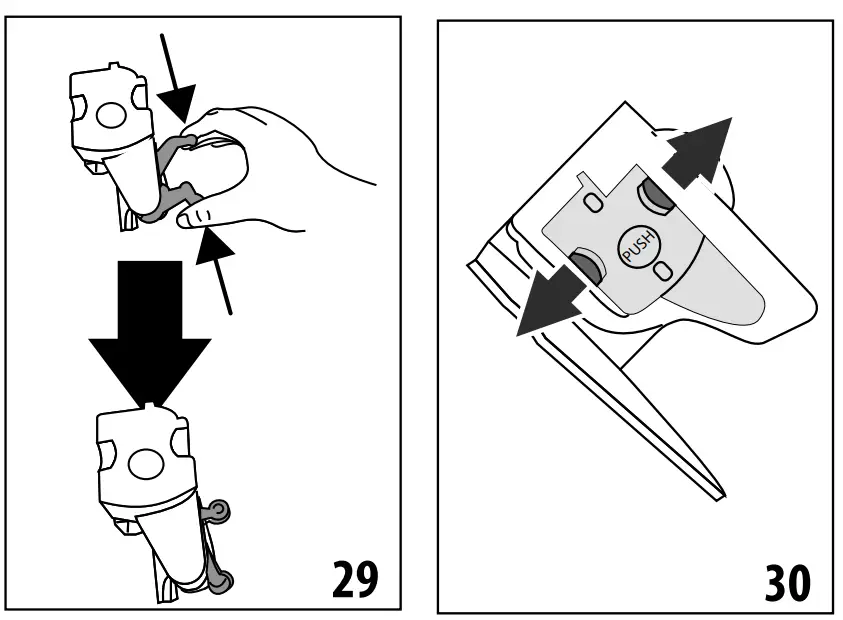 29

PUSH

30